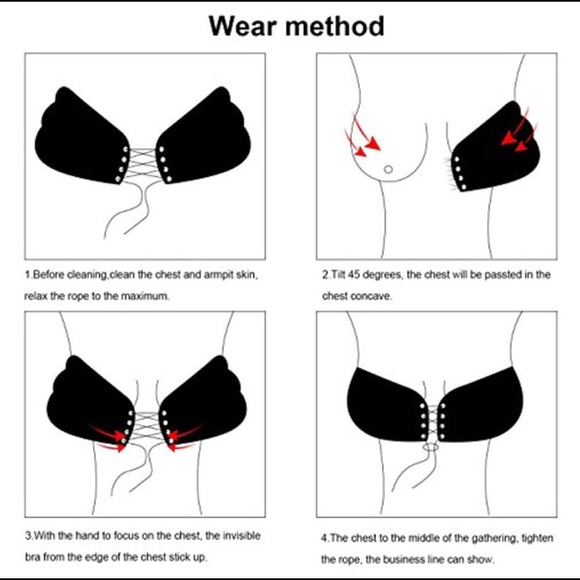 Wear method

1.Before cleaning,clean the chest and armpit skin, relax the rope to the maximum.

2.Tilt 45 degrees, the chest will be passted in the chest concave.

3.With the hand to focus on the chest, the invisible bra from the edge of the chest stick up.

4.The chest to the middle of the gathering, tighten the rope, the business line can show.